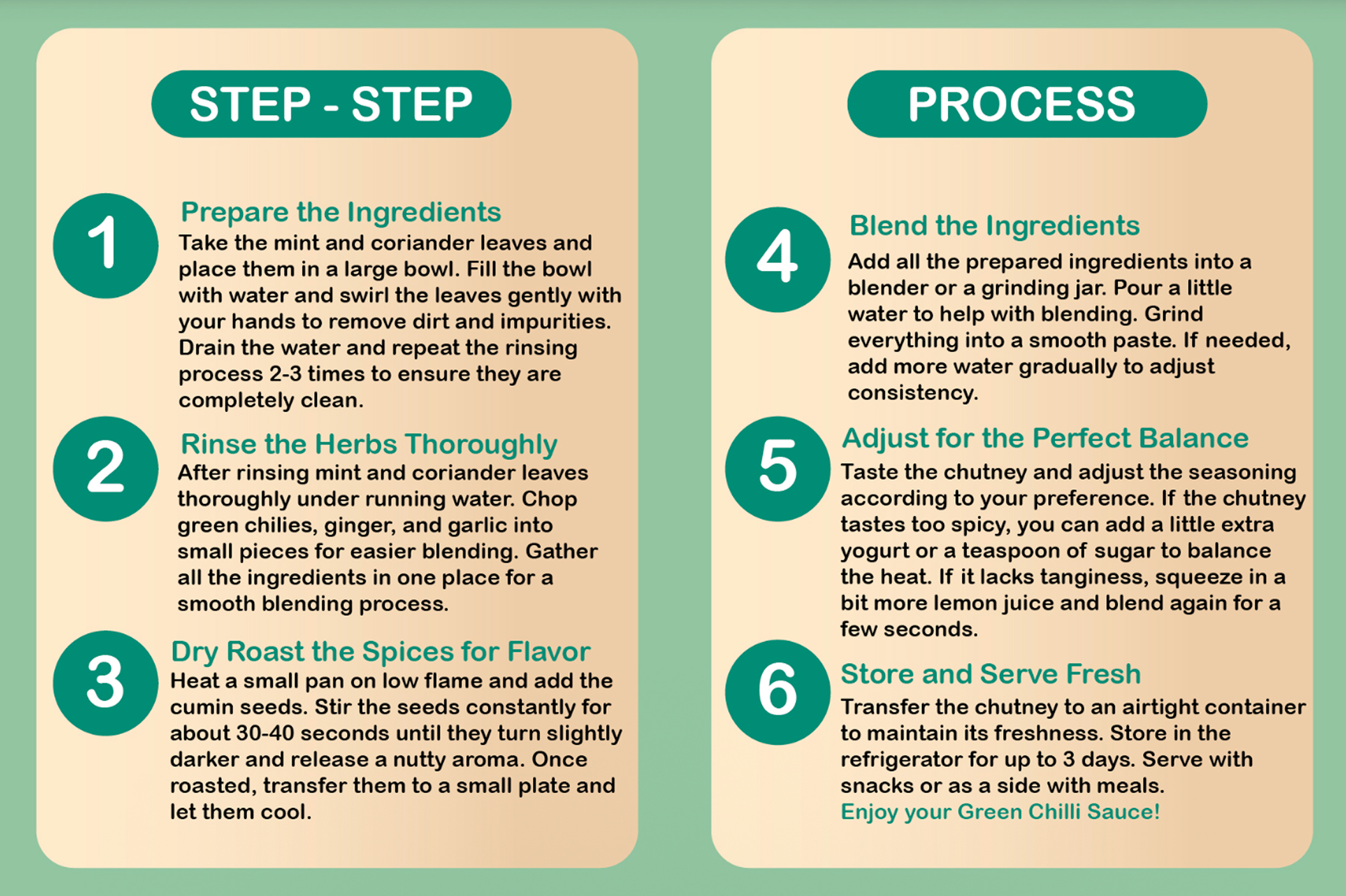 STEP - STEP

1

Prepare the Ingredients

Take the mint and coriander leaves and place them in a large bowl. Fill the bowl with water and swirl the leaves gently with your hands to remove dirt and impurities. Drain the water and repeat the rinsing process 2-3 times to ensure they are completely clean.

2

Rinse the Herbs Thoroughly

After rinsing mint and coriander leaves thoroughly under running water. Chop green chilies, ginger, and garlic into small pieces for easier blending. Gather all the ingredients in one place for a smooth blending process.

3

Dry Roast the Spices for Flavor

Heat a small pan on low flame and add the cumin seeds. Stir the seeds constantly for about 30-40 seconds until they turn slightly darker and release a nutty aroma. Once roasted, transfer them to a small plate and let them cool.

PROCESS

4

Blend the Ingredients

Add all the prepared ingredients into a blender or a grinding jar. Pour a little water to help with blending. Grind everything into a smooth paste. If needed, add more water gradually to adjust consistency.

5

Adjust for the Perfect Balance

Taste the chutney and adjust the seasoning according to your preference. If the chutney tastes too spicy, you can add a little extra yogurt or a teaspoon of sugar to balance the heat. If it lacks tanginess, squeeze in a bit more lemon juice and blend again for a few seconds.

6

Store and Serve Fresh

Transfer the chutney to an airtight container to maintain its freshness. Store in the refrigerator for up to 3 days. Serve with snacks or as a side with meals.

Enjoy your Green Chilli Sauce!